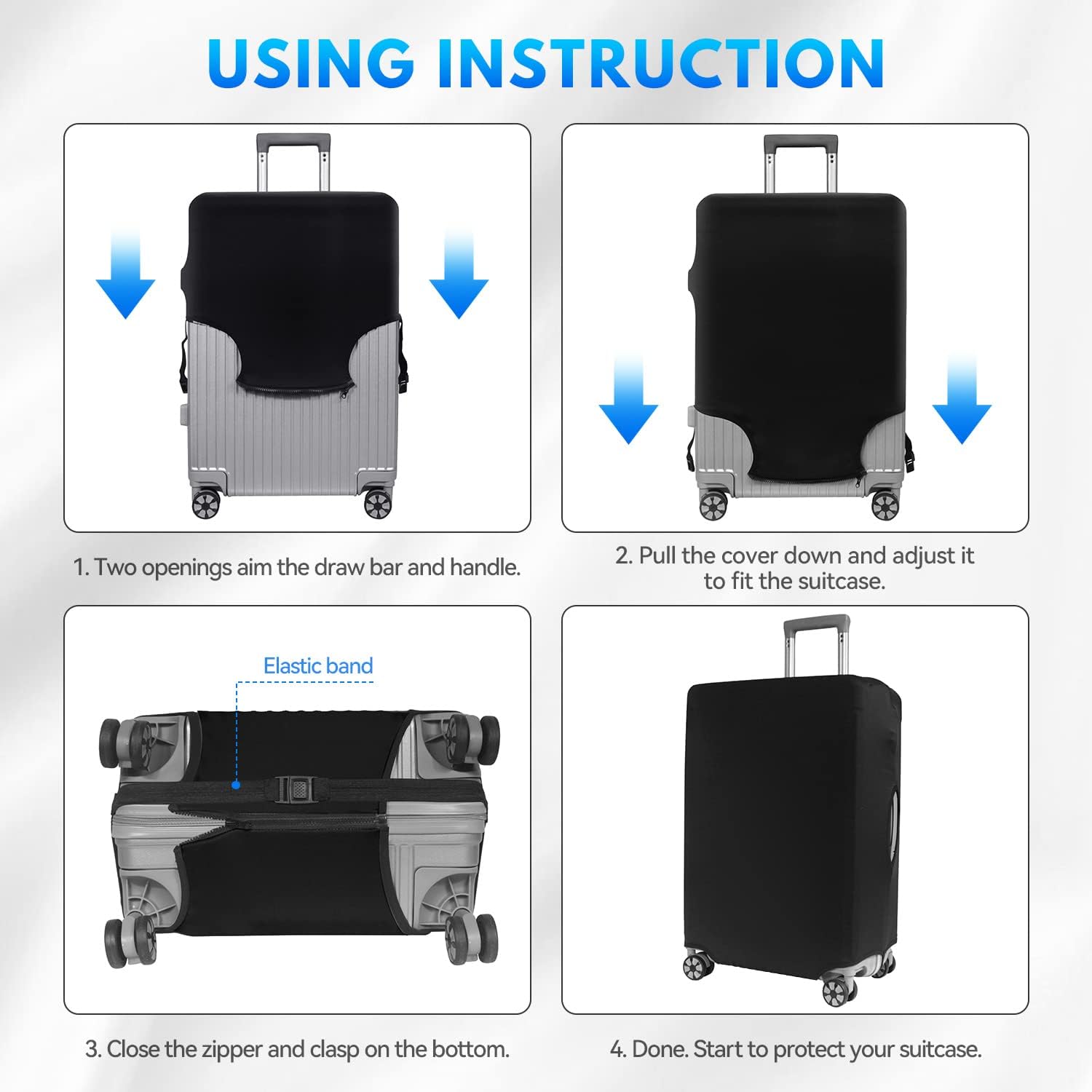 USING INSTRUCTION

1. Two openings aim the draw bar and handle.

2. Pull the cover down and adjust it to fit the suitcase.

Elastic band

3. Close the zipper and clasp on the bottom.

4. Done. Start to protect your suitcase.