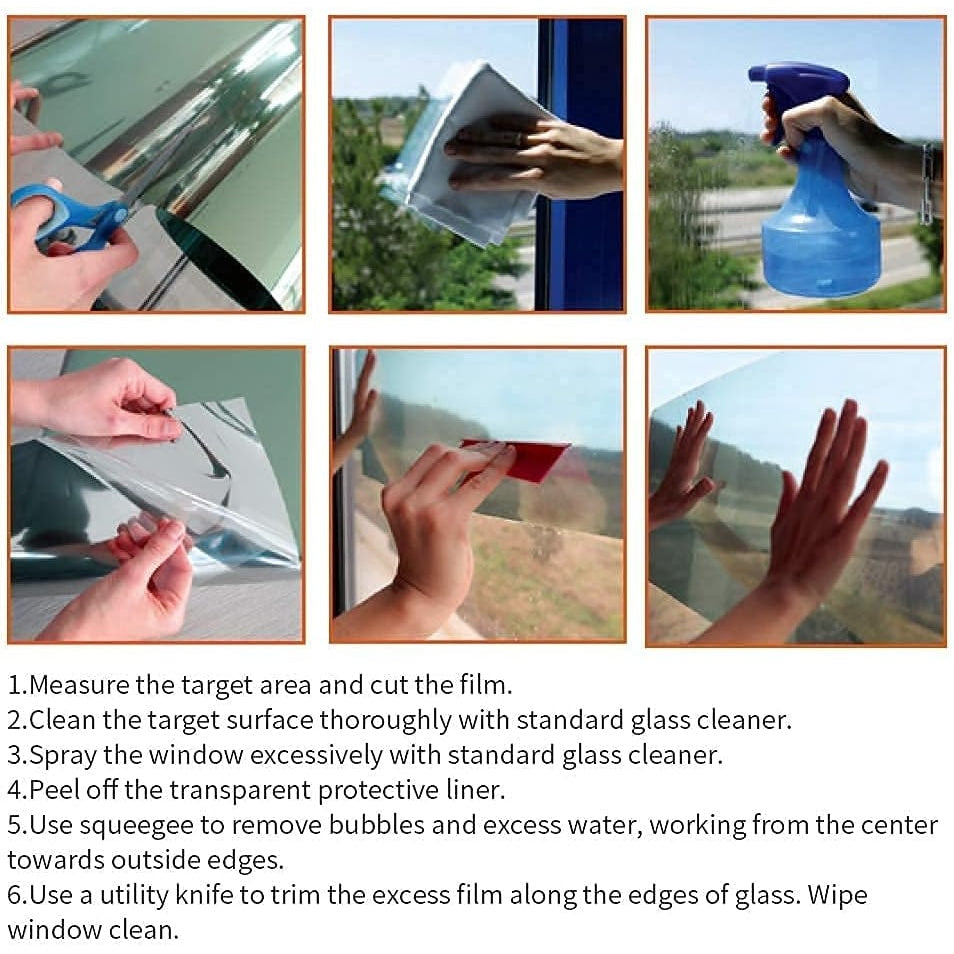 1.Measure the target area and cut the film.
2.Clean the target surface thoroughly with standard glass cleaner.
3.Spray the window excessively with standard glass cleaner.
4.Peel off the transparent protective liner.
5.Use squeegee to remove bubbles and excess water, working from the center towards outside edges.
6.Use a utility knife to trim the excess film along the edges of glass. Wipe window clean.