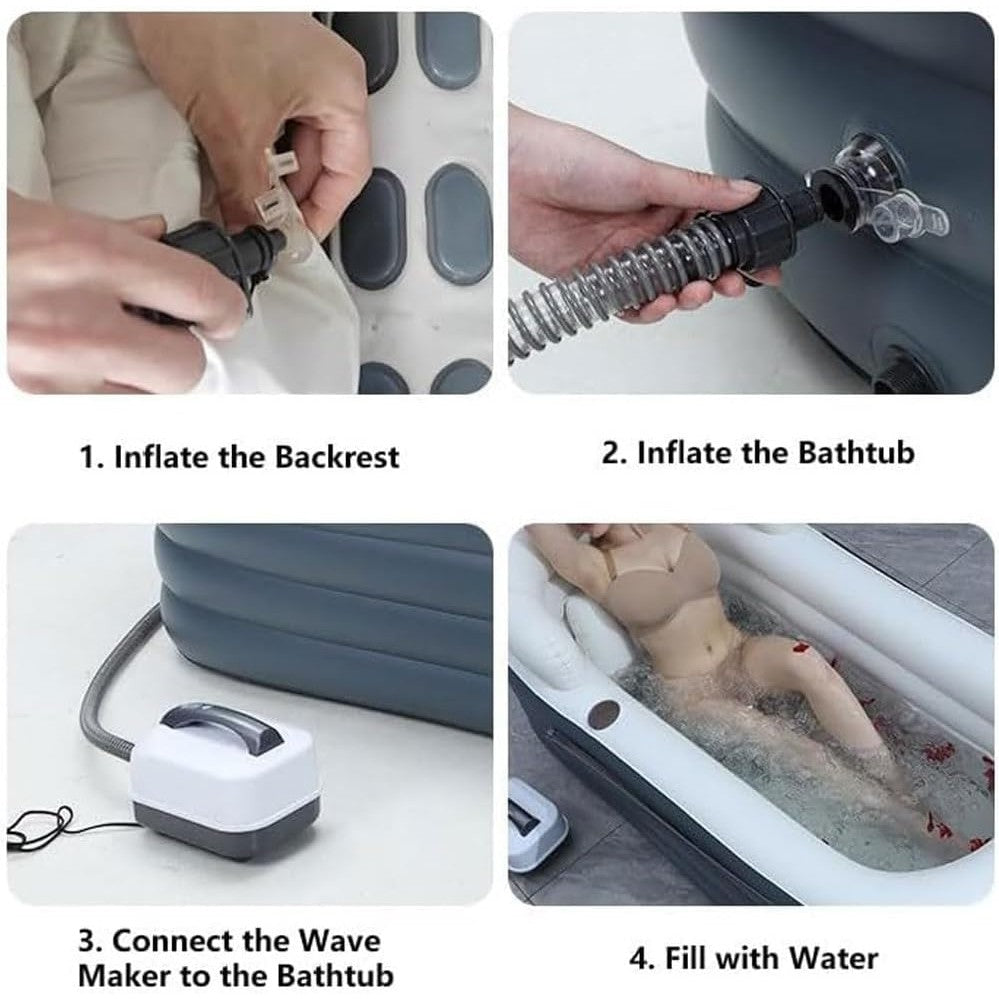 1. Inflate the Backrest

2. Inflate the Bathtub

3. Connect the Wave Maker to the Bathtub

4. Fill with Water