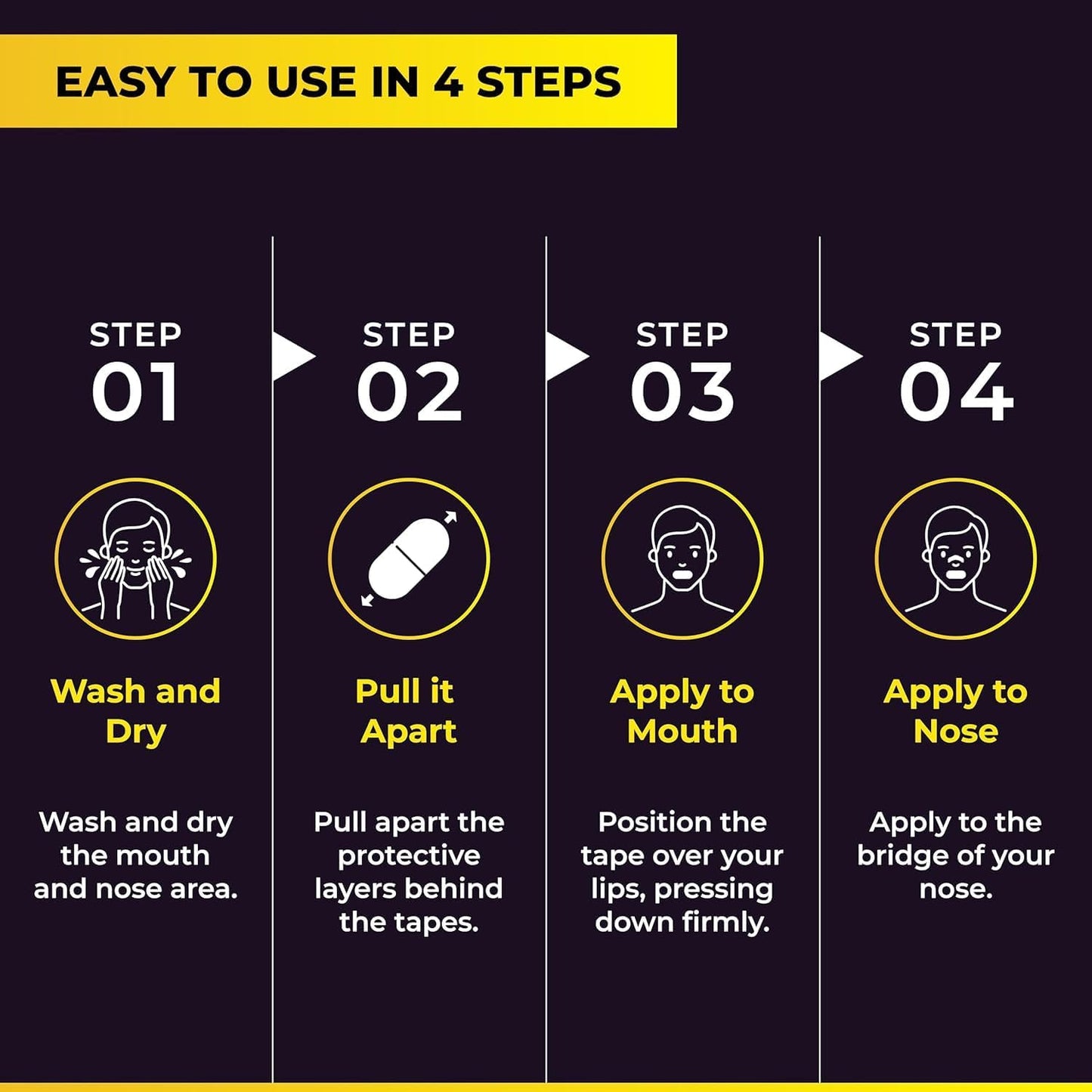 EASY TO USE IN 4 STEPS

STEP
01

Wash and Dry

Wash and dry the mouth and nose area.

STEP
02

Pull it Apart

Pull apart the protective layers behind the tapes.

STEP
03

Apply to Mouth

Position the tape over your lips, pressing down firmly.

STEP
04

Apply to Nose

Apply to the bridge of your nose.