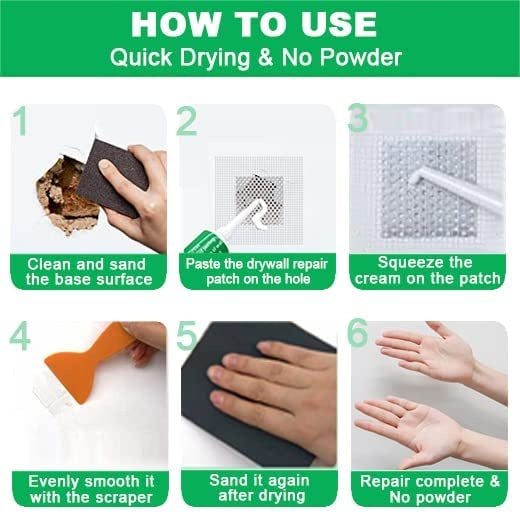 HOW TO USE
Quick Drying & No Powder

1
Clean and sand the base surface

2
Paste the drywall repair patch on the hole

3
Squeeze the cream on the patch

4
Evenly smooth it with the scraper

5
Sand it again after drying

6
Repair complete & No powder