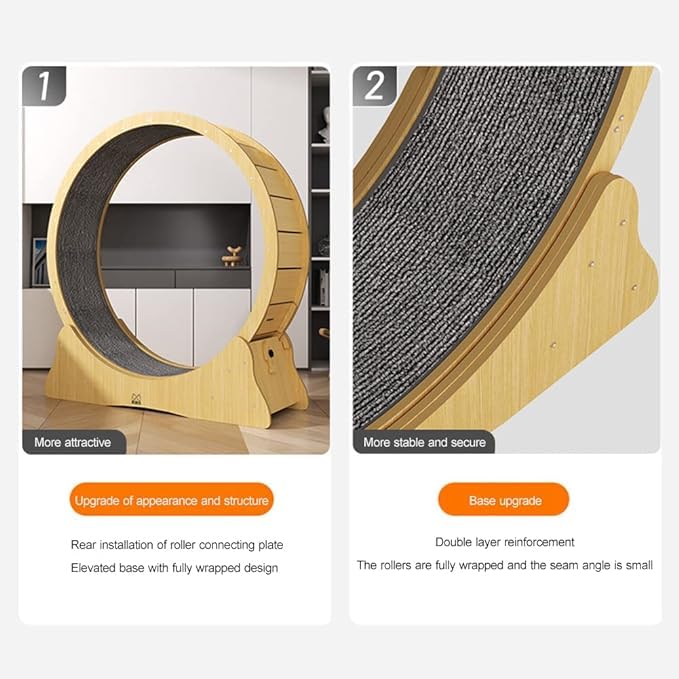 1

More attractive

Upgrade of appearance and structure

Rear installation of roller connecting plate

Elevated base with fully wrapped design

2

More stable and secure

Base upgrade

Double layer reinforcement

The rollers are fully wrapped and the seam angle is small