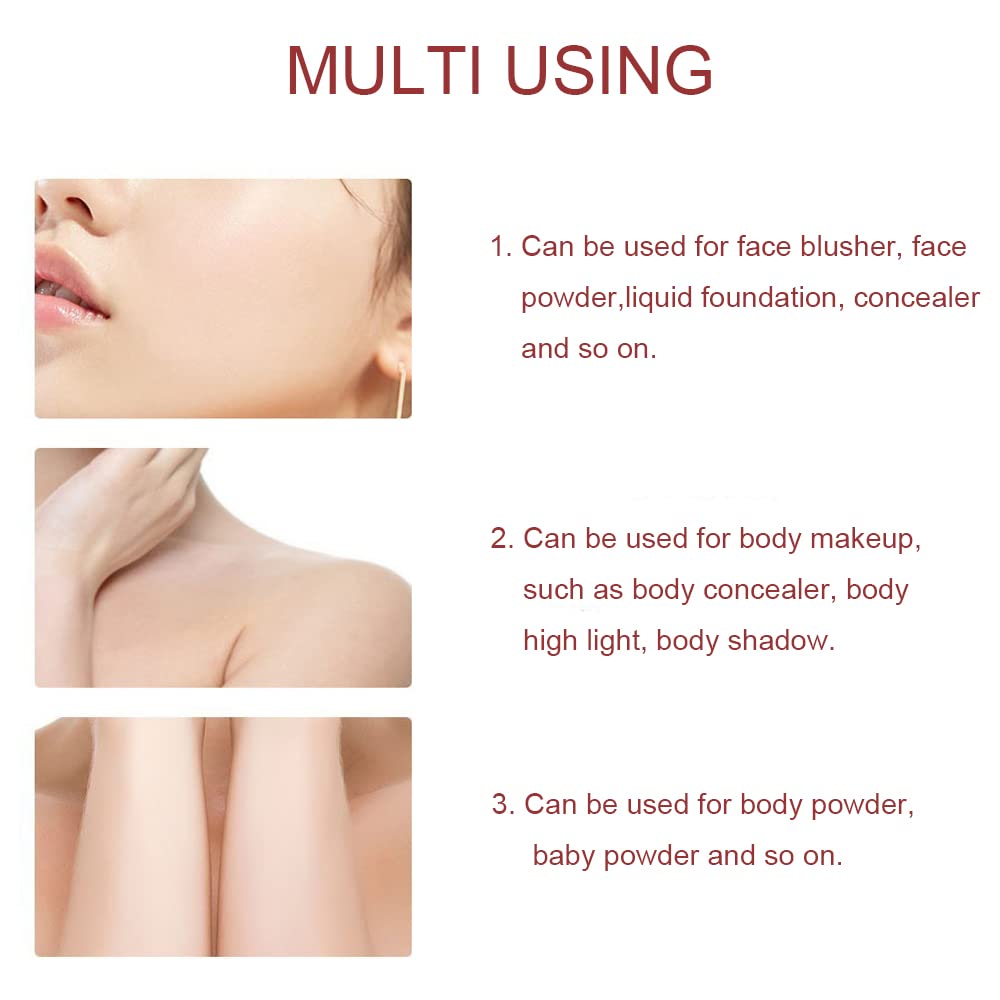 MULTI USING

1. Can be used for face blusher, face powder,liquid foundation, concealer and so on.

2. Can be used for body makeup, such as body concealer, body high light, body shadow.

3. Can be used for body powder, baby powder and so on.