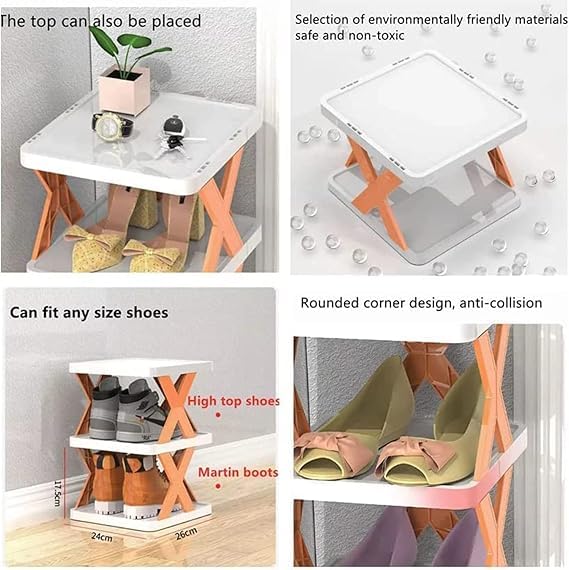 The top can also be placed

Selection of environmentally friendly materials safe and non-toxic

Can fit any size shoes

High top shoes

Martin boots

17.5cm

24cm

26cm

Rounded corner design, anti-collision