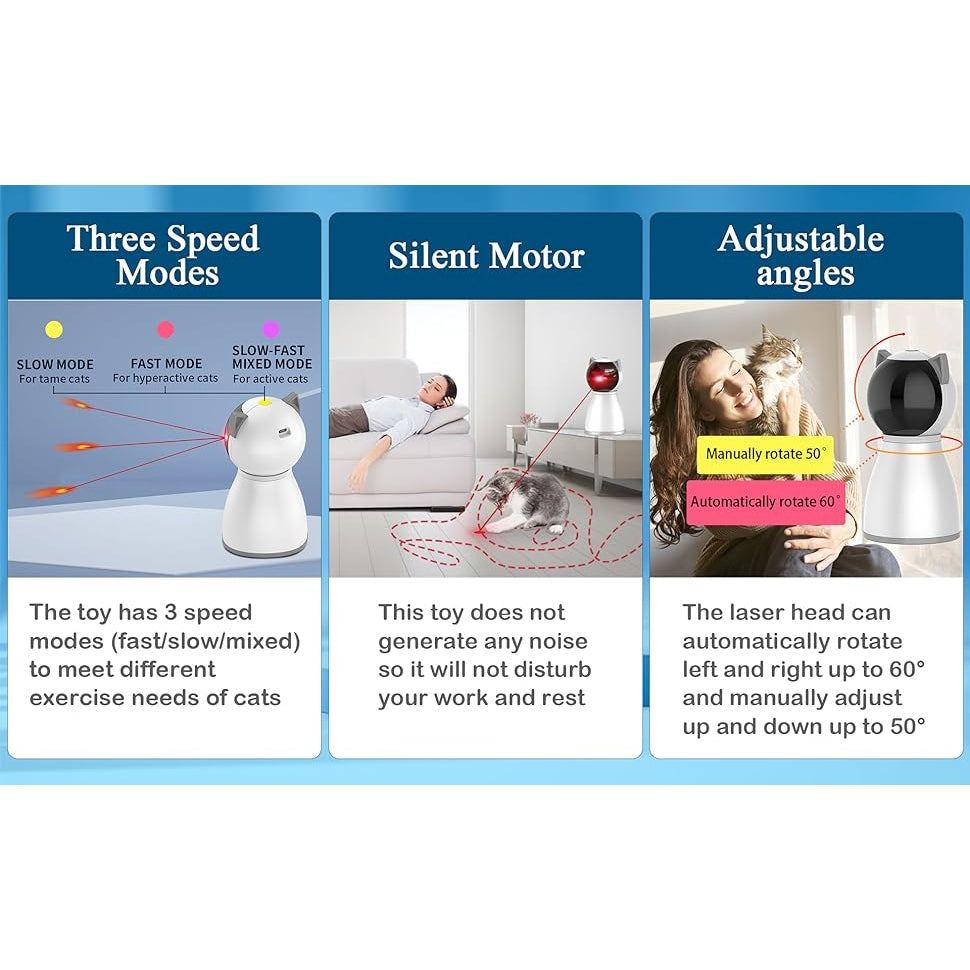 Three Speed Modes

SLOW MODE
For tame cats

FAST MODE
For hyperactive cats

SLOW-FAST MIXED MODE
For active cats

The toy has 3 speed modes (fast/slow/mixed) to meet different exercise needs of cats

Silent Motor

This toy does not generate any noise so it will not disturb your work and rest

Adjustable angles

Manually rotate 50°

Automatically rotate 60°

The laser head can automatically rotate left and right up to 60° and manually adjust up and down up to 50°