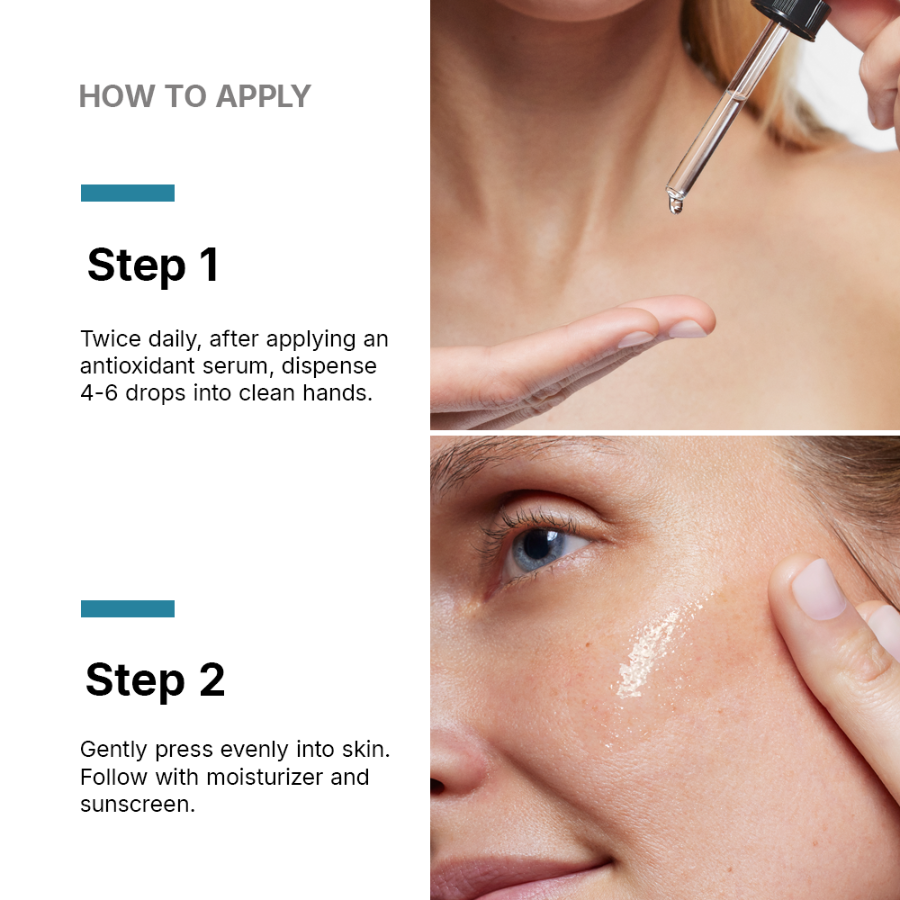 HOW TO APPLY

Step 1

Twice daily, after applying an antioxidant serum, dispense 4-6 drops into clean hands.

Step 2

Gently press evenly into skin. Follow with moisturizer and sunscreen.