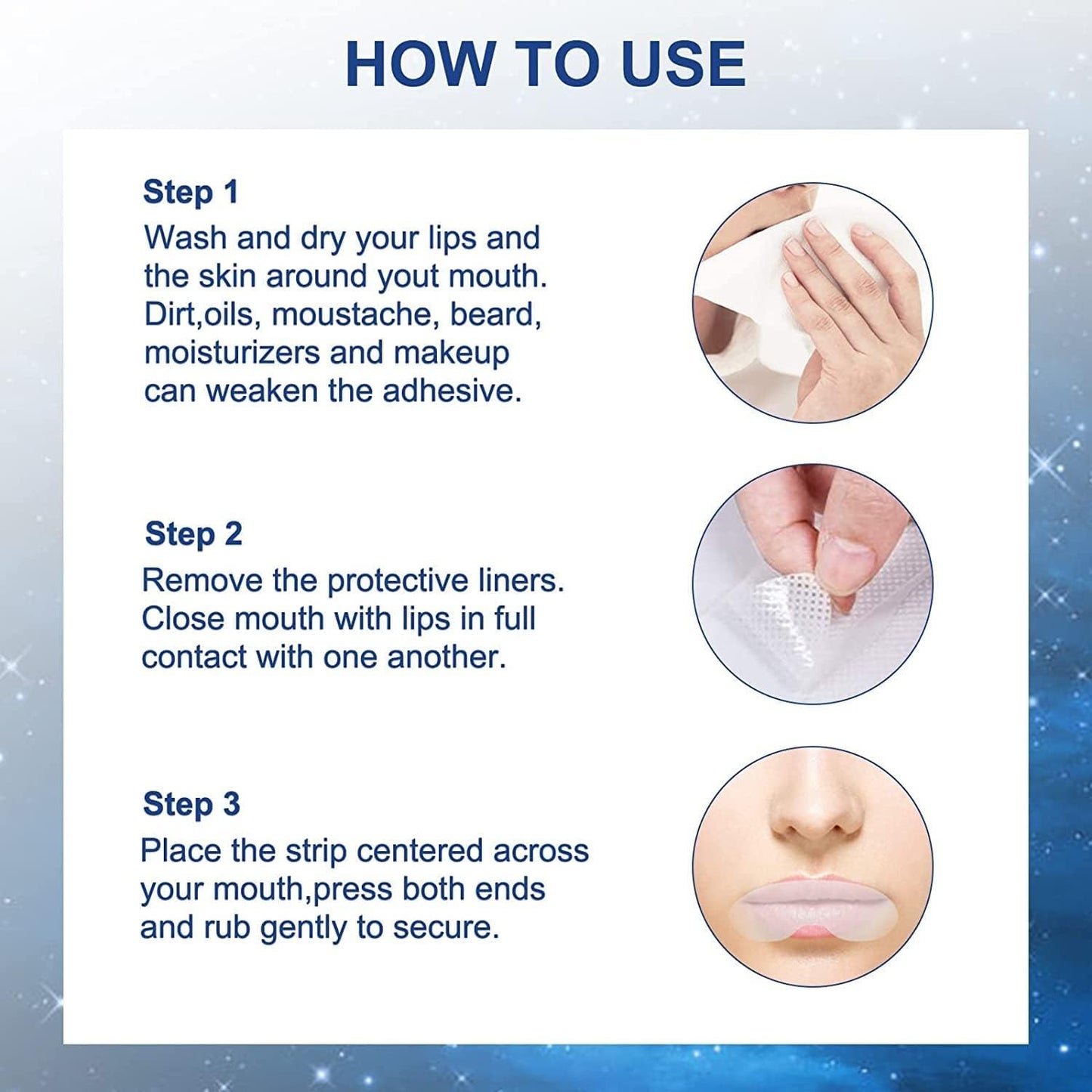 HOW TO USE

Step 1
Wash and dry your lips and the skin around yout mouth. Dirt,oils, moustache, beard, moisturizers and makeup can weaken the adhesive.

Step 2
Remove the protective liners. Close mouth with lips in full contact with one another.

Step 3
Place the strip centered across your mouth,press both ends and rub gently to secure.