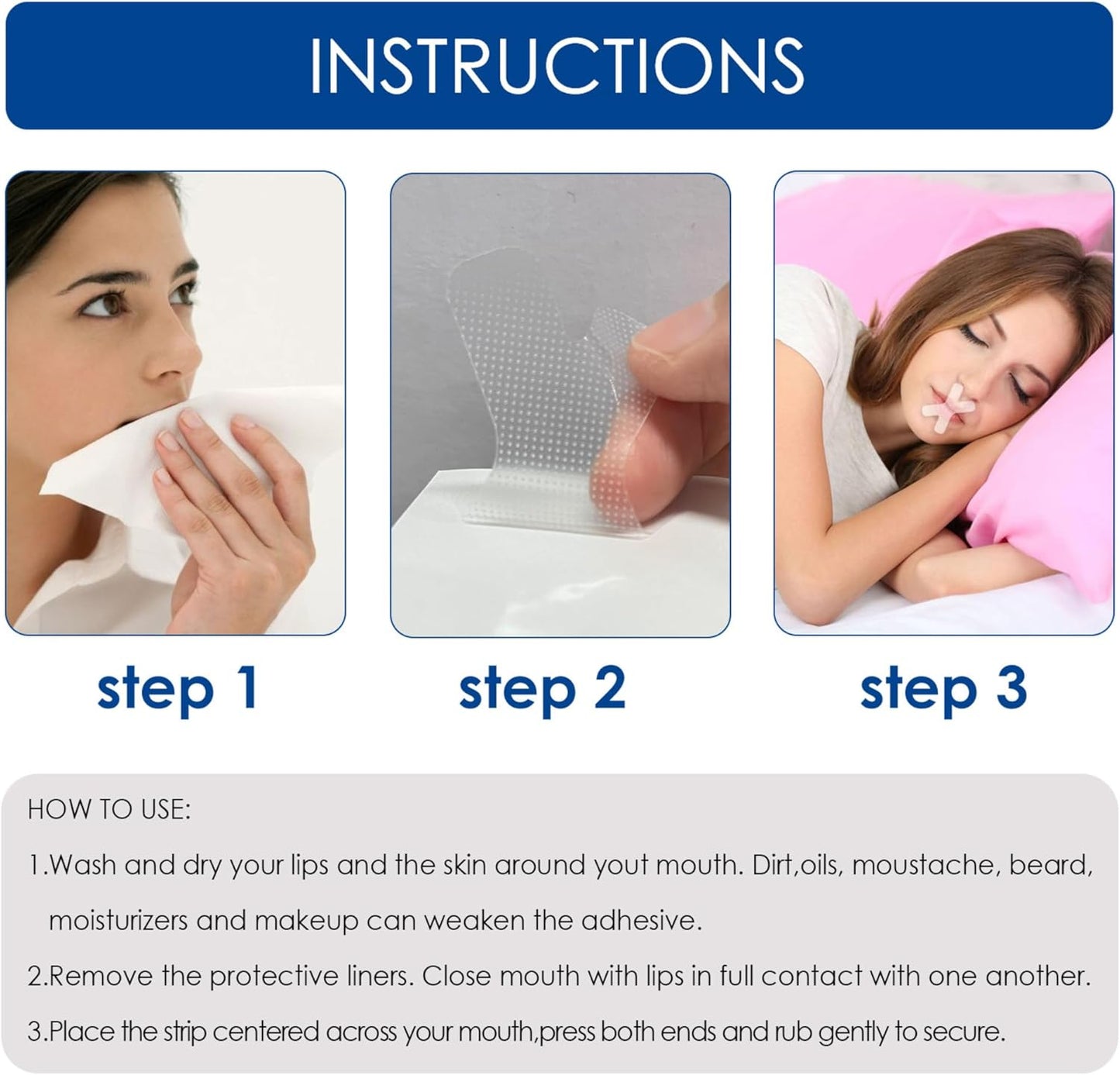 INSTRUCTIONS

step 1

step 2

step 3

HOW TO USE:

1.Wash and dry your lips and the skin around yout mouth. Dirt,oils, moustache, beard, moisturizers and makeup can weaken the adhesive.

2.Remove the protective liners. Close mouth with lips in full contact with one another.

3.Place the strip centered across your mouth,press both ends and rub gently to secure.