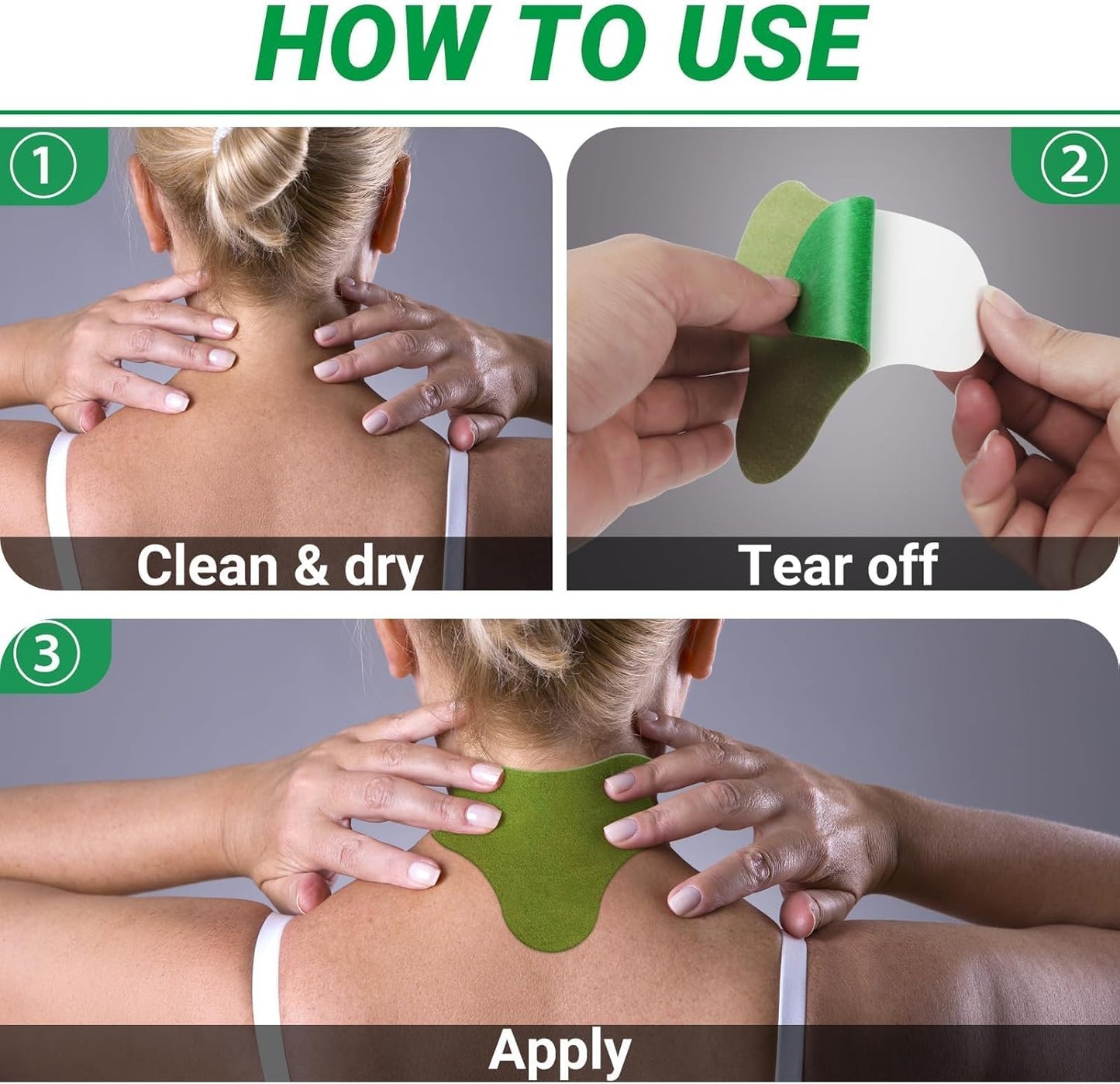 HOW TO USE

1

Clean & dry

2

Tear off

3

Apply