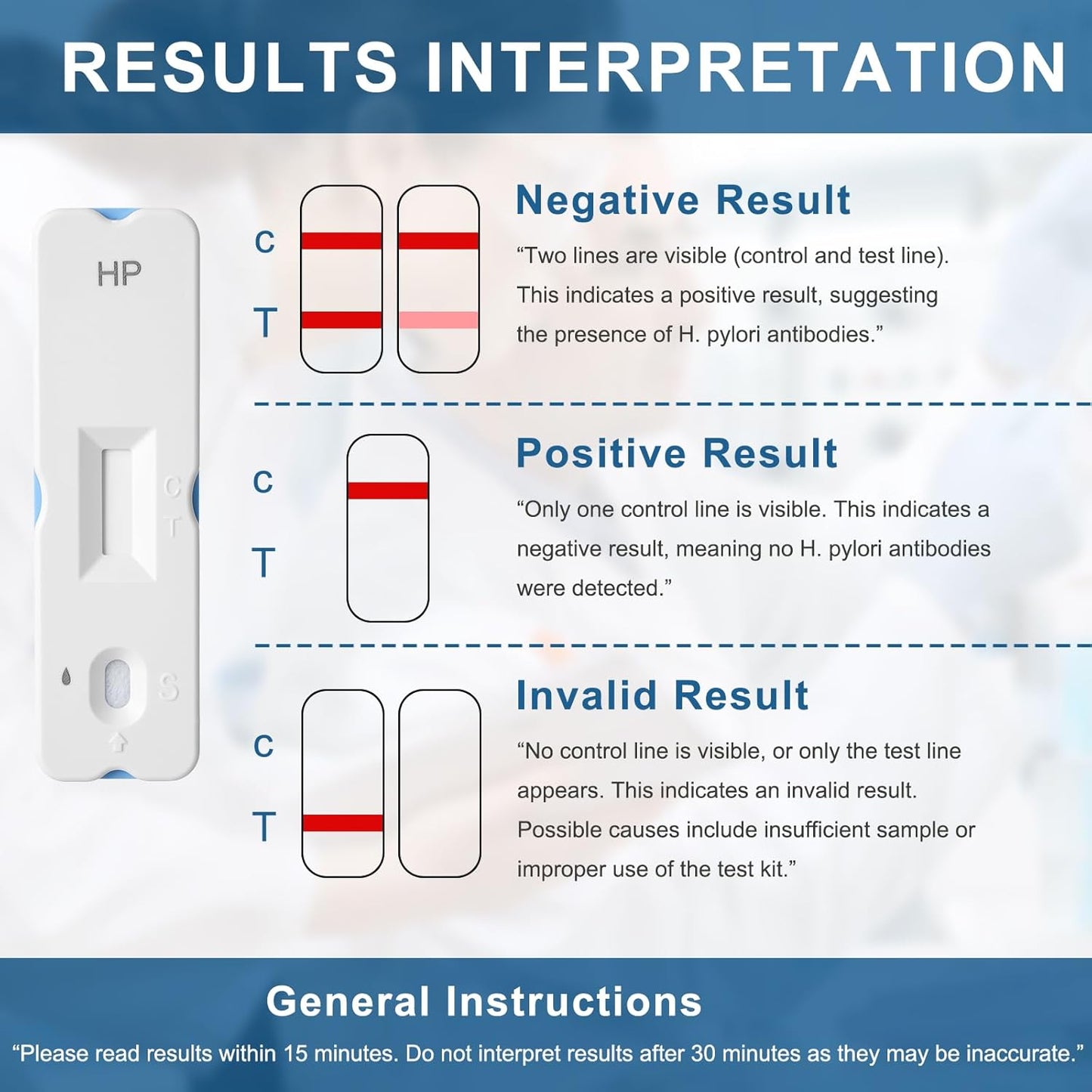 RESULTS INTERPRETATION

HP

C
T

S

C
T

Negative Result

“Two lines are visible (control and test line). This indicates a positive result, suggesting the presence of H. pylori antibodies.”

C
T

Positive Result

“Only one control line is visible. This indicates a negative result, meaning no H. pylori antibodies were detected.”

C
T

Invalid Result

“No control line is visible, or only the test line appears. This indicates an invalid result. Possible causes include insufficient sample or improper use of the test kit.”

General Instructions

“Please read results within 15 minutes. Do not interpret results after 30 minutes as they may be inaccurate.”