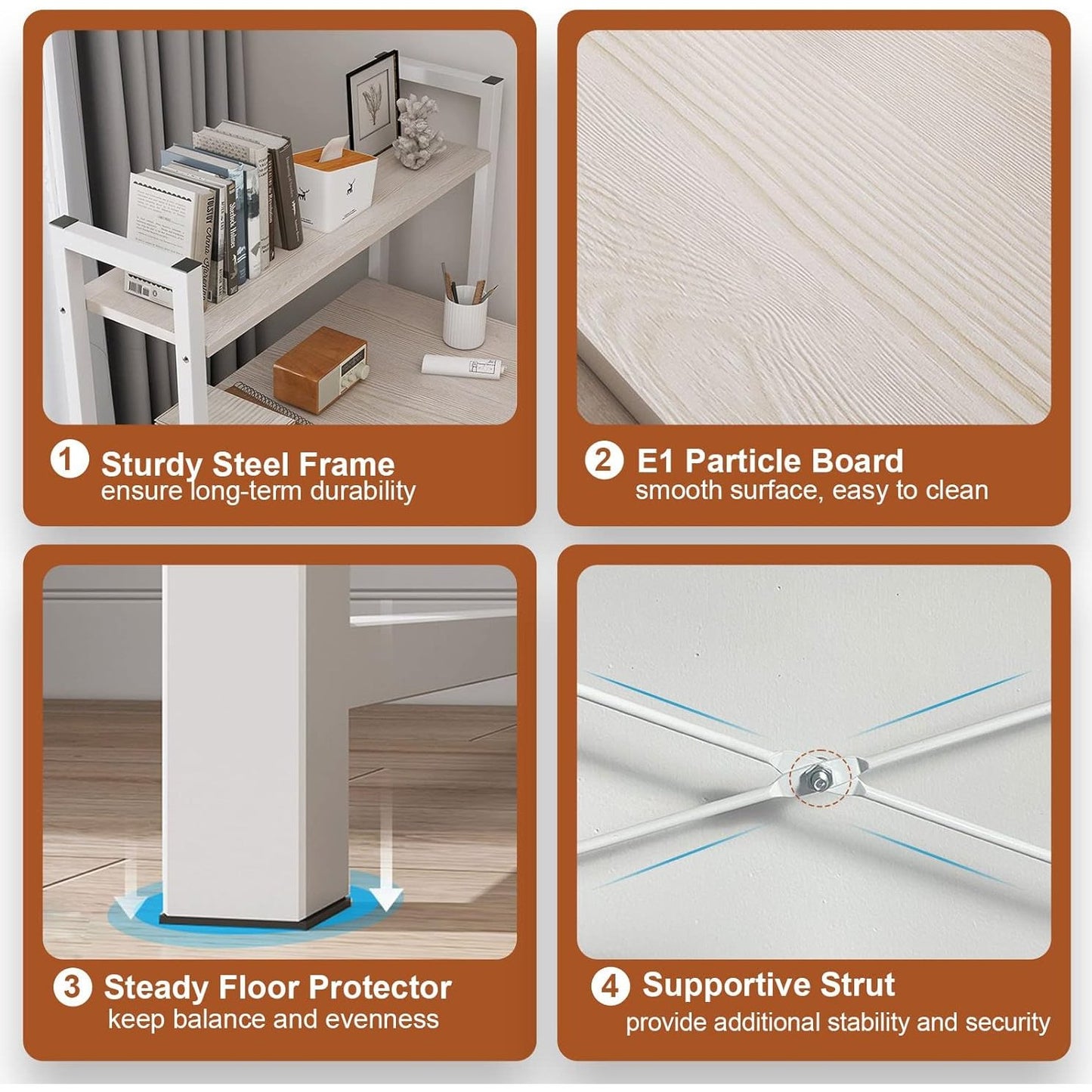 1 Sturdy Steel Frame
ensure long-term durability

2 E1 Particle Board
smooth surface, easy to clean

3 Steady Floor Protector
keep balance and evenness

4 Supportive Strut
provide additional stability and security