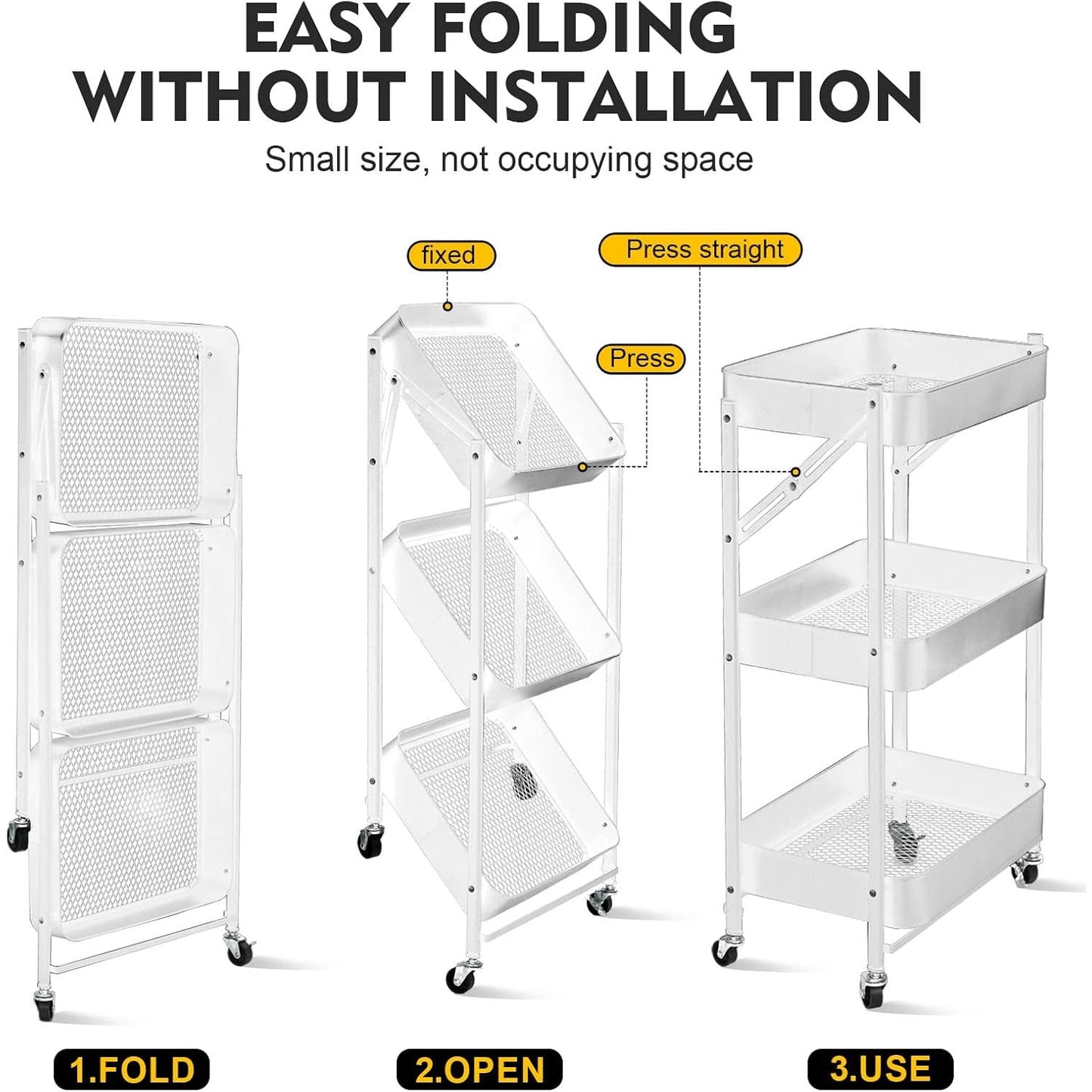 EASY FOLDING
WITHOUT INSTALLATION

Small size, not occupying space

fixed

Press straight

Press

1.FOLD

2.OPEN

3.USE