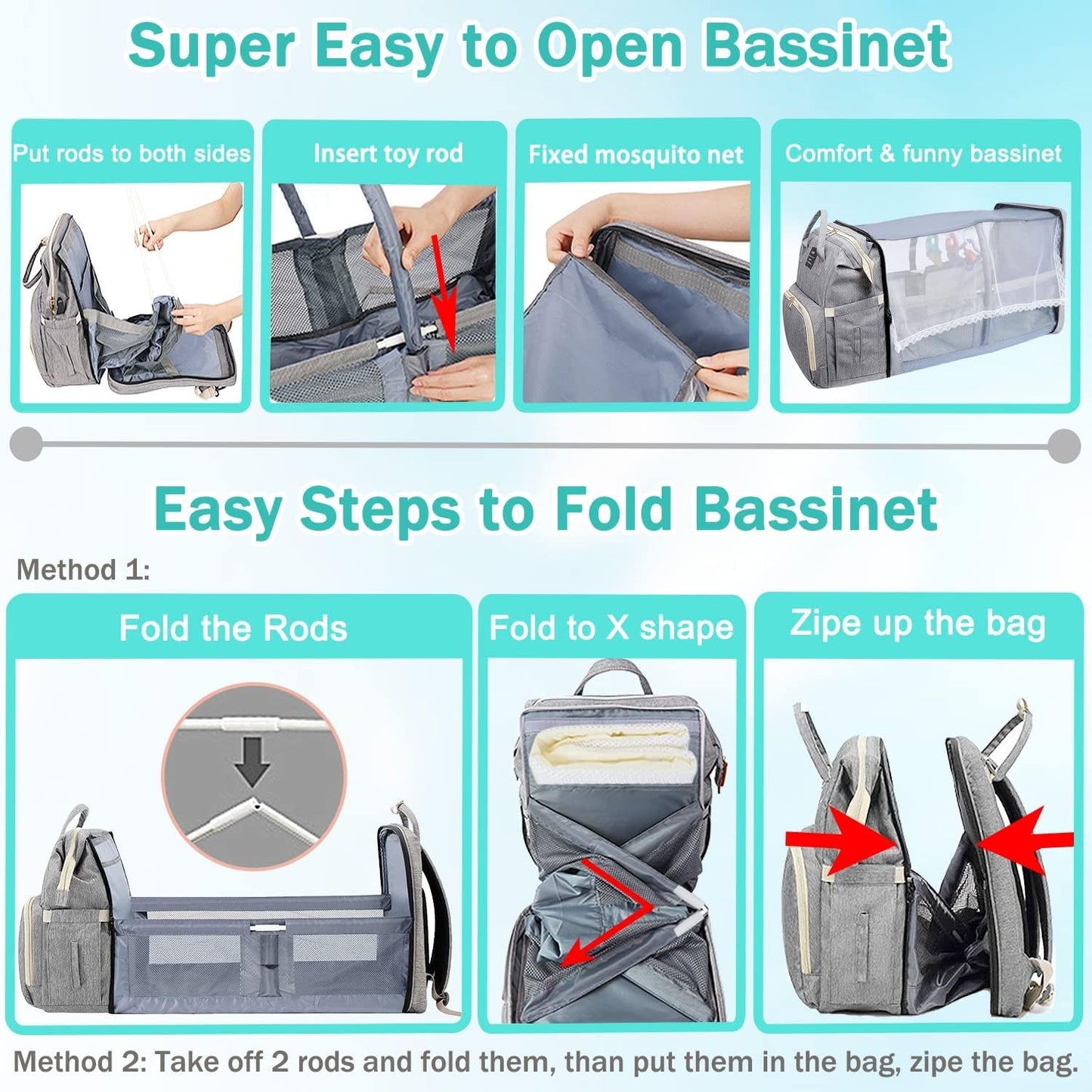 Super Easy to Open Bassinet

Put rods to both sides

Insert toy rod

Fixed mosquito net

Comfort & funny bassinet

Easy Steps to Fold Bassinet

Method 1:

Fold the Rods

Fold to X shape

Zipe up the bag

Method 2: Take off 2 rods and fold them, than put them in the bag, zipe the bag.