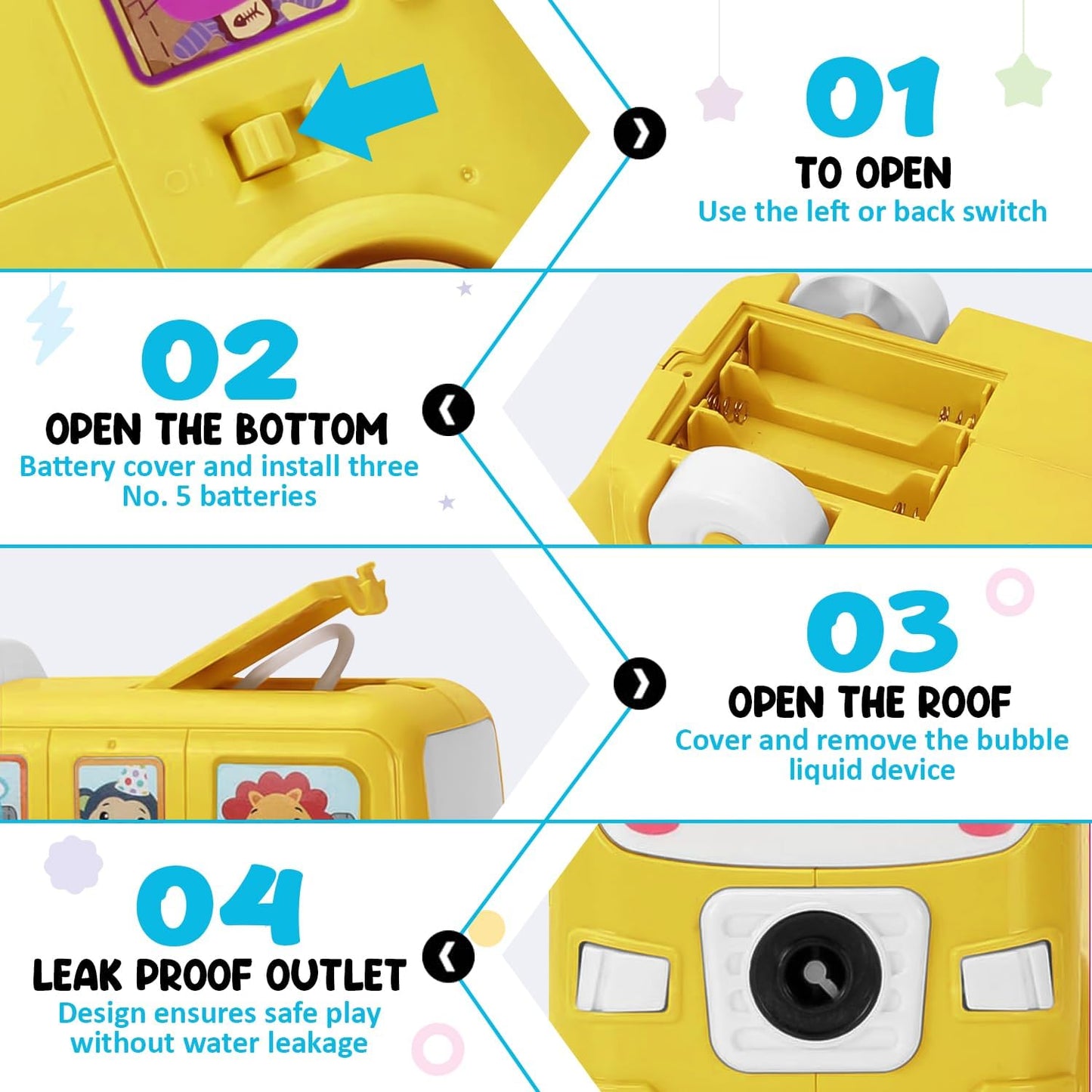 01
TO OPEN
Use the left or back switch

02
OPEN THE BOTTOM
Battery cover and install three No. 5 batteries

03
OPEN THE ROOF
Cover and remove the bubble liquid device

04
LEAK PROOF OUTLET
Design ensures safe play without water leakage