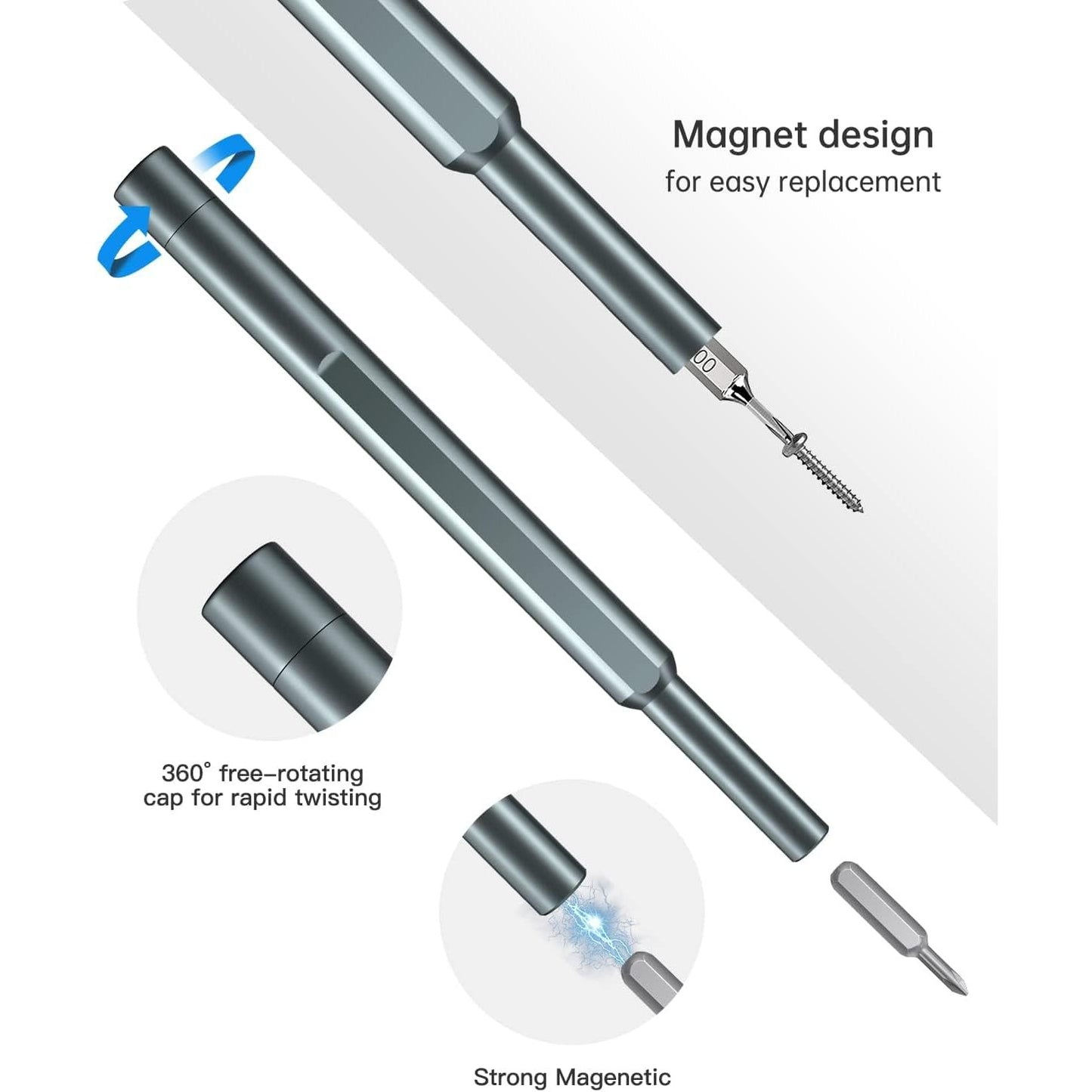 Magnet design
for easy replacement

00

360° free-rotating cap for rapid twisting

Strong Magenetic