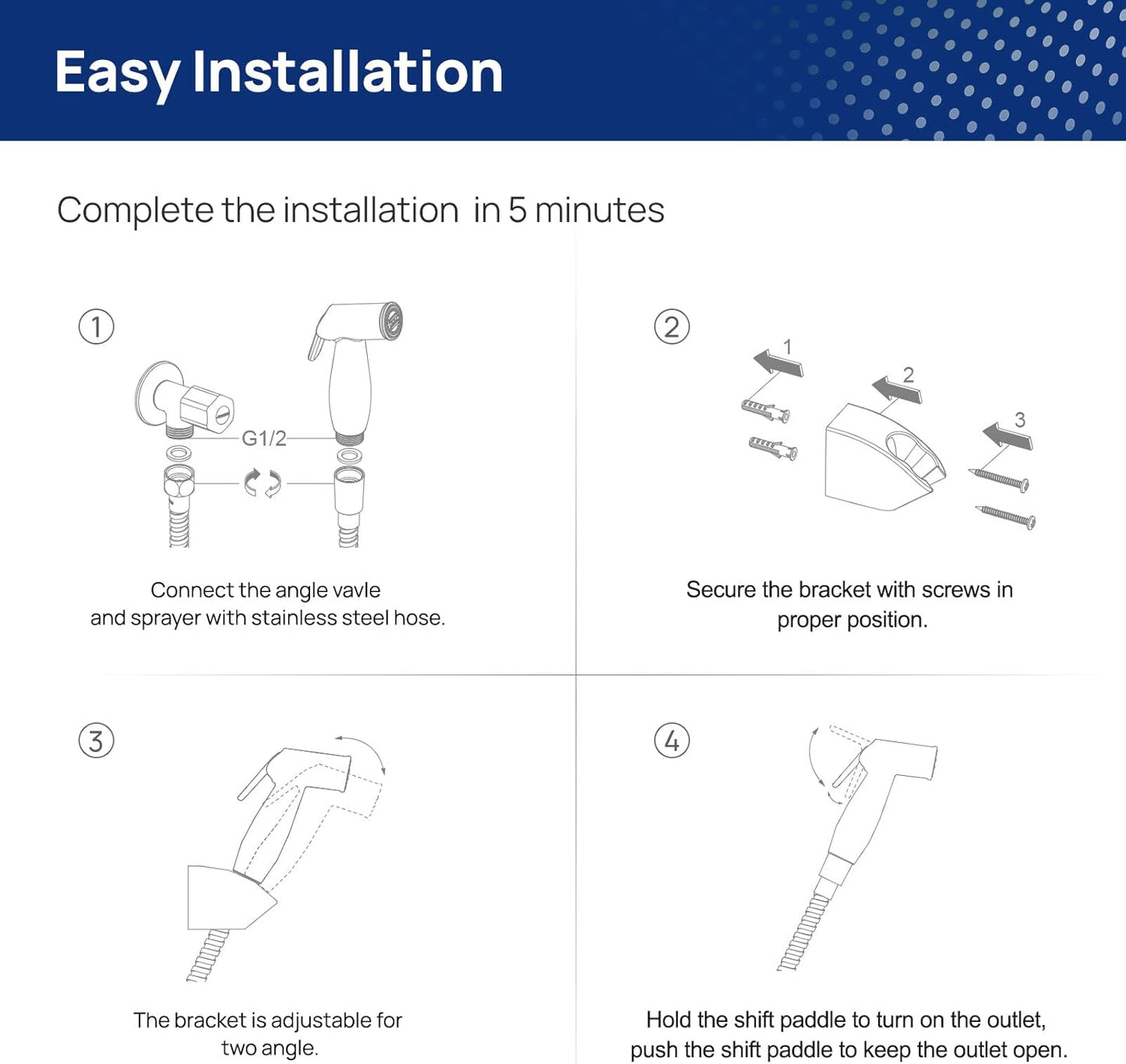 Easy Installation

Complete the installation in 5 minutes

①

G1/2

Connect the angle vavle and sprayer with stainless steel hose.

②

1

2

3

Secure the bracket with screws in proper position.

③

The bracket is adjustable for two angle.

④

Hold the shift paddle to turn on the outlet, push the shift paddle to keep the outlet open.