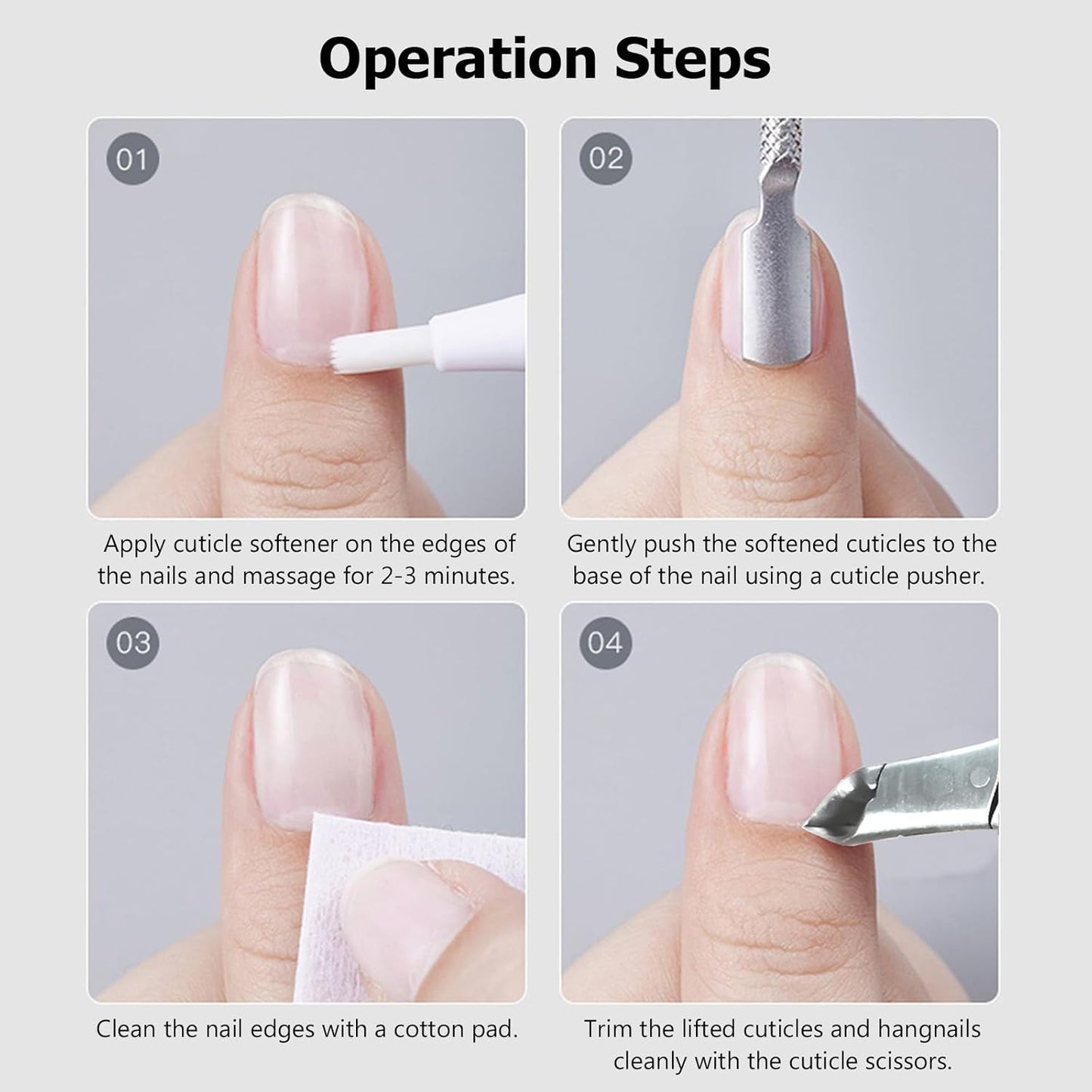 Operation Steps

01

Apply cuticle softener on the edges of the nails and massage for 2-3 minutes.

02

Gently push the softened cuticles to the base of the nail using a cuticle pusher.

03

Clean the nail edges with a cotton pad.

04

Trim the lifted cuticles and hangnails cleanly with the cuticle scissors.