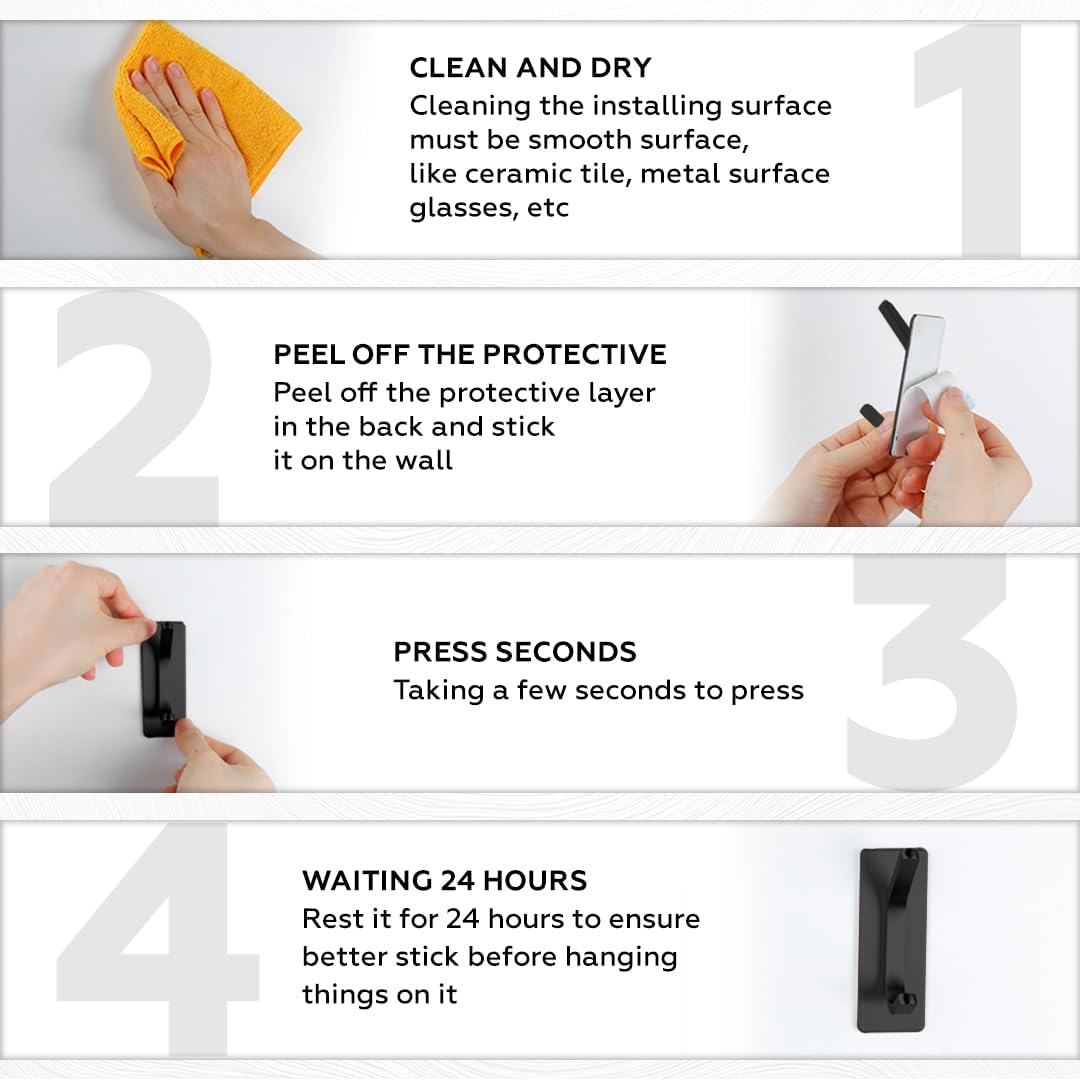 1

CLEAN AND DRY
Cleaning the installing surface must be smooth surface, like ceramic tile, metal surface glasses, etc

2

PEEL OFF THE PROTECTIVE
Peel off the protective layer in the back and stick it on the wall

3

PRESS SECONDS
Taking a few seconds to press

4

WAITING 24 HOURS
Rest it for 24 hours to ensure better stick before hanging things on it