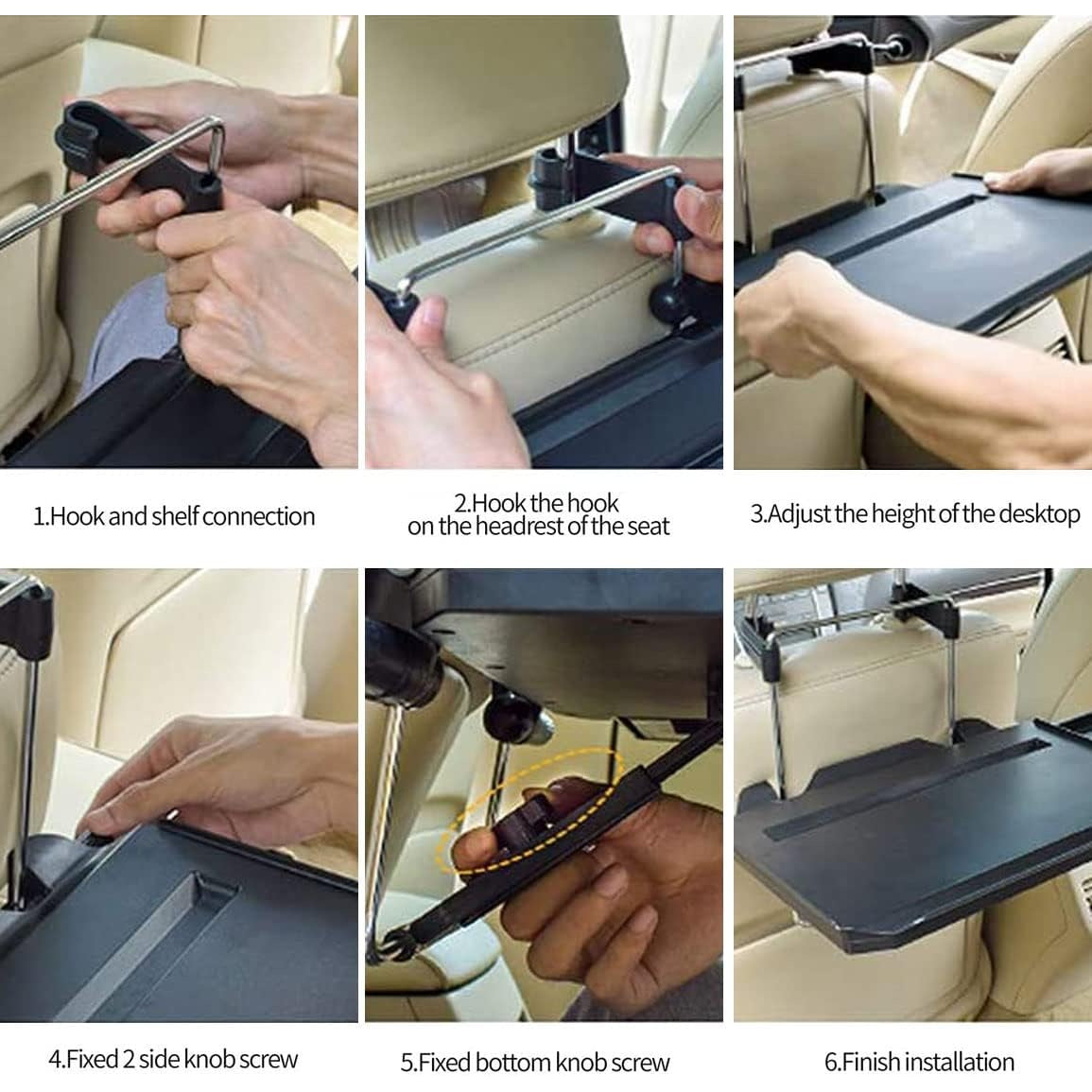 1.Hook and shelf connection

2.Hook the hook on the headrest of the seat

3.Adjust the height of the desktop

4.Fixed 2 side knob screw

5.Fixed bottom knob screw

6.Finish installation