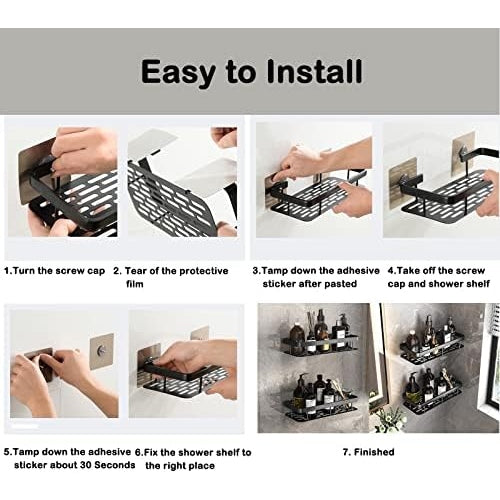 Easy to Install

1.Turn the screw cap

2. Tear of the protective film

3.Tamp down the adhesive sticker after pasted

4.Take off the screw cap and shower shelf

5.Tamp down the adhesive sticker about 30 Seconds

6.Fix the shower shelf to the right place

7. Finished